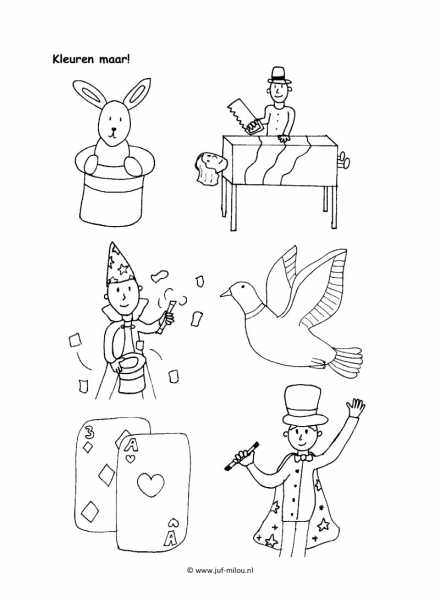 Kleuren maar!

3

A

A

© www.juf-milou.nl