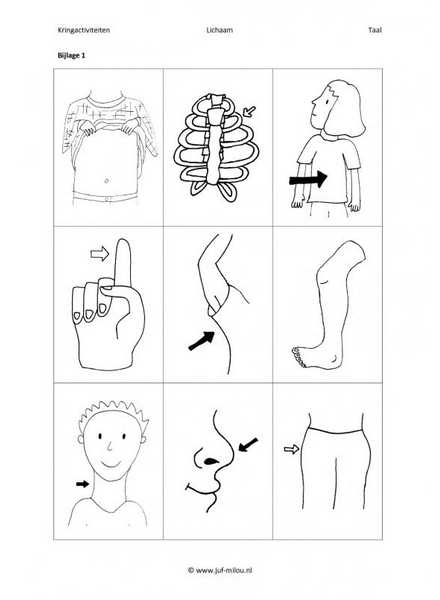 Kringactiviteiten Lichaam Taal

Bijlage 1

© www.juf-milou.nl