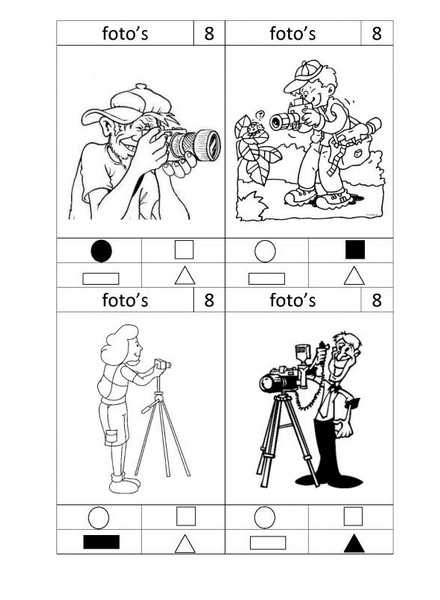 foto's 8

foto's 8

foto's 8

foto's 8