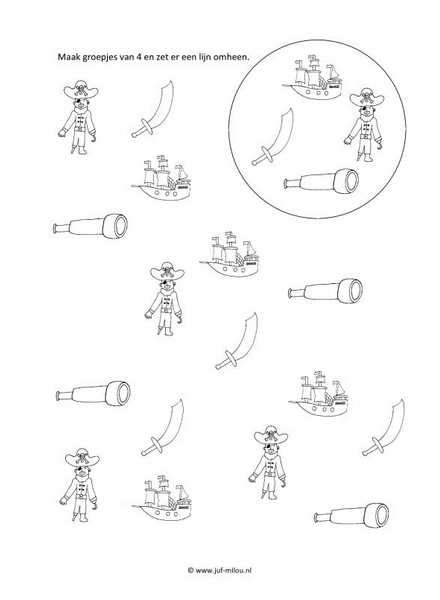 Maak groepjes van 4 en zet er een lijn omheen.

© www.juf-milou.nl