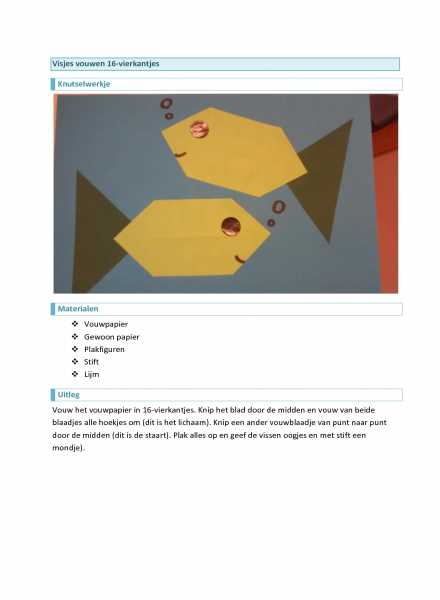 Visjes vouwen 16-vierkantjes

Knutselwerkje

Materialen

❖ Vouwpapier
❖ Gewoon papier
❖ Plakfiguren
❖ Stift
❖ Lijm

Uitleg

Vouw het vouwpapier in 16-vierkantjes. Knip het blad door de midden en vouw van beide blaadjes alle hoekjes om (dit is het lichaam). Knip een ander vouwblaadje van punt naar punt door de midden (dit is de staart). Plak alles op en geef de vissen oogjes en met stift een mondje).