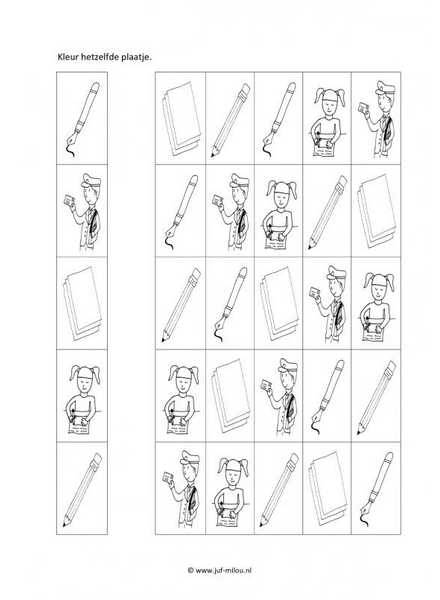 Kleur hetzelfde plaatje.

© www.juf-milou.nl