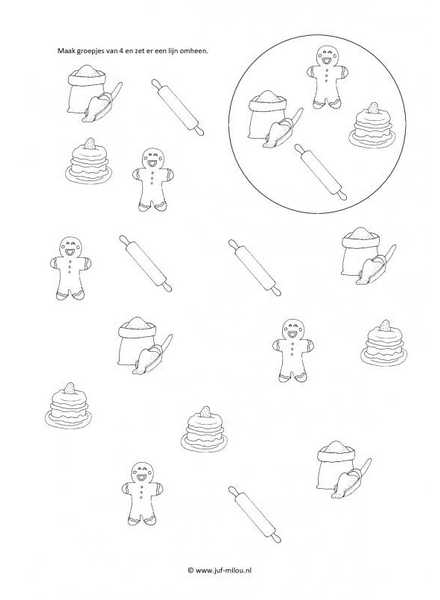 Maak groepjes van 4 en zet er een lijn omheen.

© www.juf-milou.nl