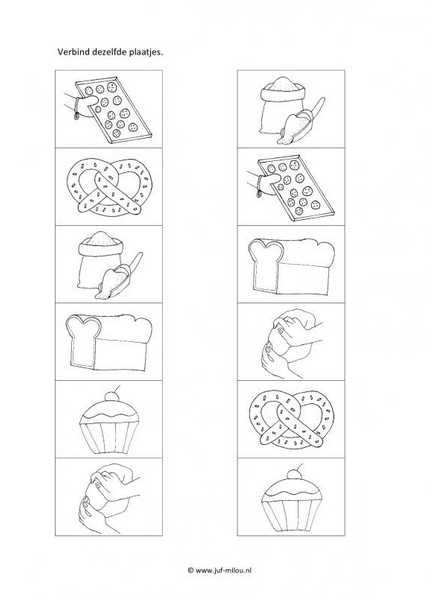 Verbind dezelfde plaatjes.

© www.juf-milou.nl